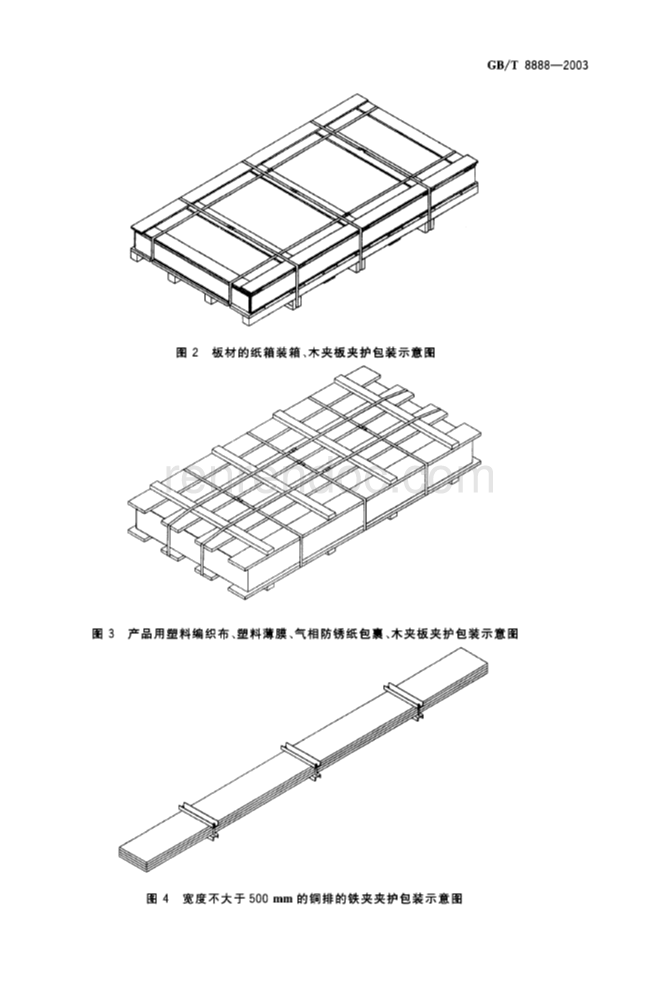 GB/T 8888—2003

图 2　板材的纸箱装箱、木夹板夹护包装示意图

renrendoc.com

图 3　产品用塑料编织布、塑料薄膜、气相防锈纸包裹、木夹板夹护包装示意图

图 4　宽度不大于 500 mm 的铜排的铁夹夹护包装示意图